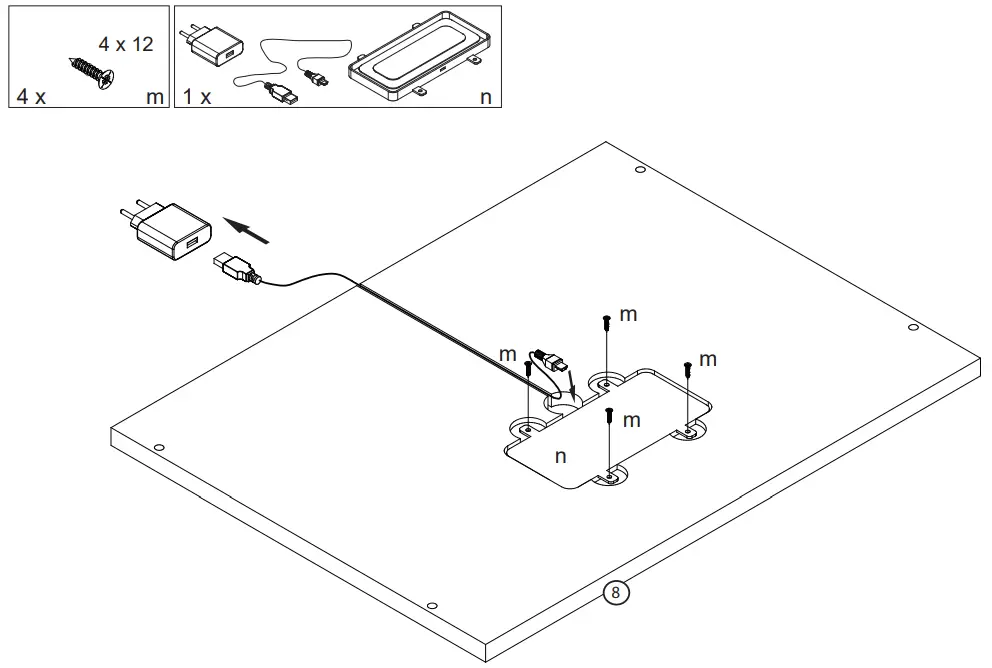 4 x 12
4 x
m
1 x
n

m
m
m
m
n
8