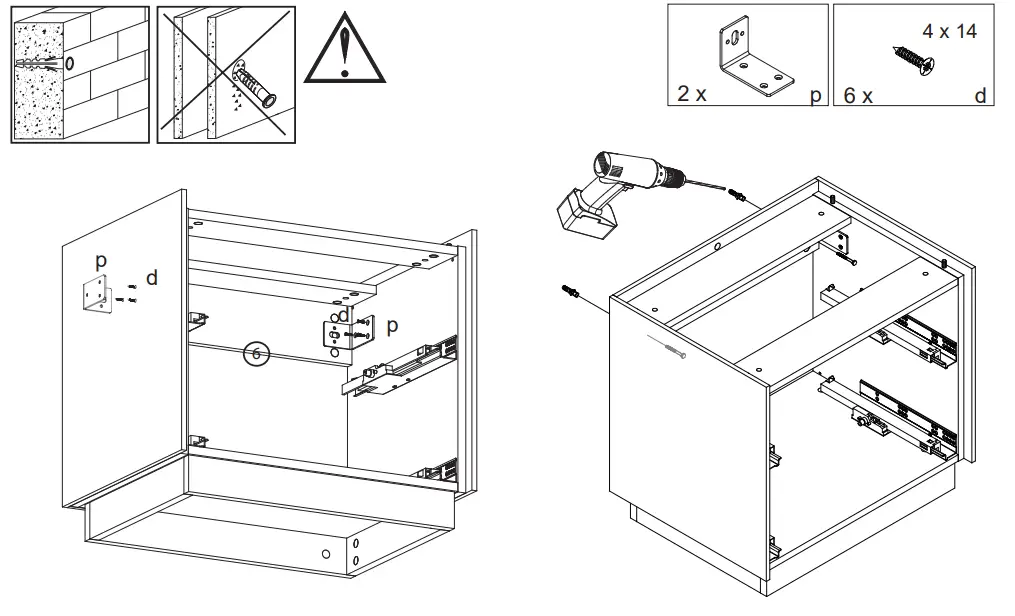 2 x
p
4 x 14
6 x
d
p
d
d
p
6