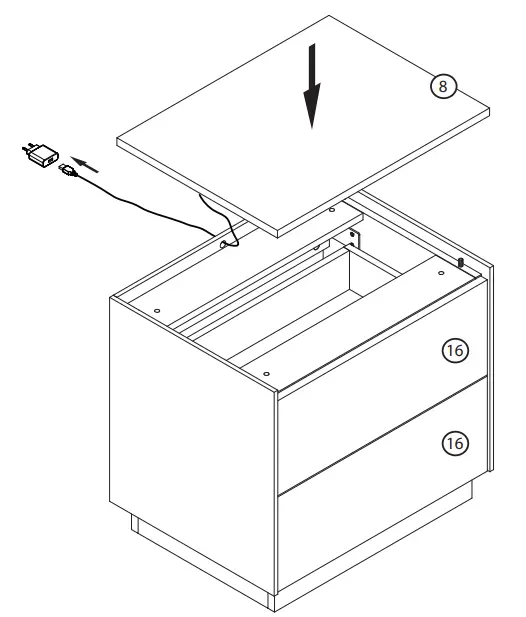 8

16

16