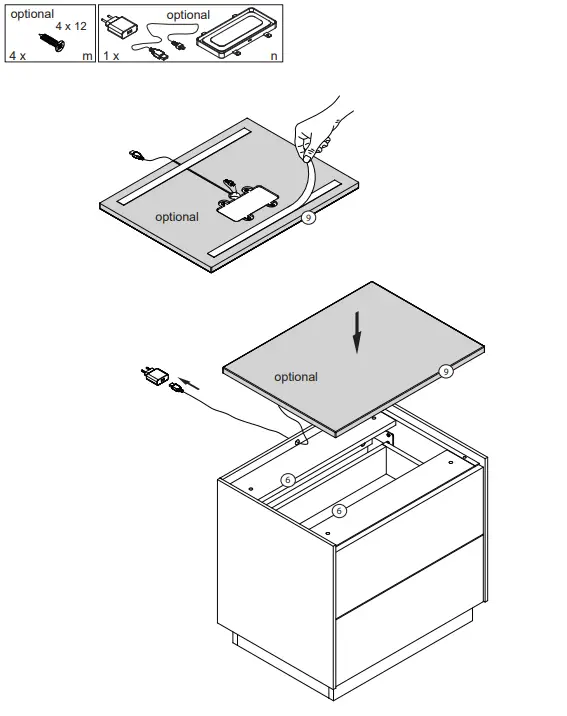 optional
4 x 12
4 x
m

optional
1 x
n

optional
9

optional
9

6
6