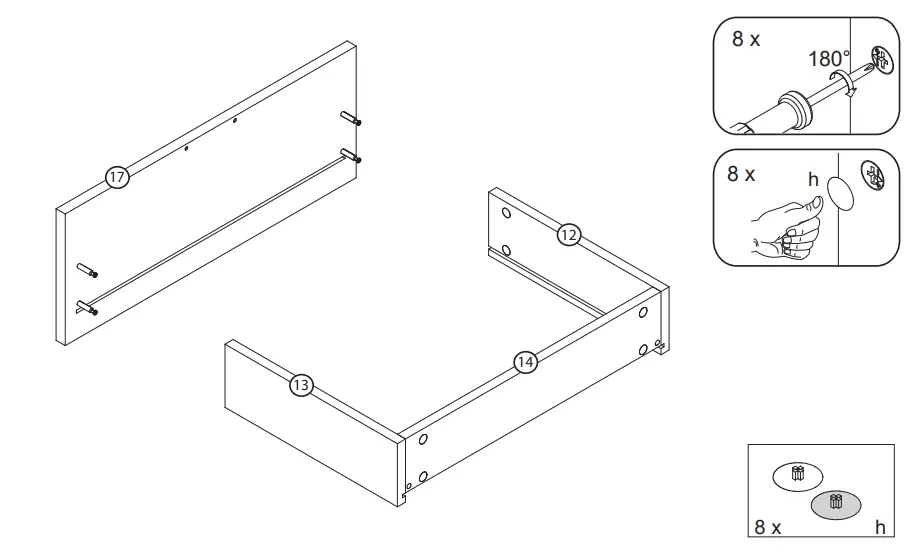 17

12

14

13

8 x

180°

8 x

h

8 x

h