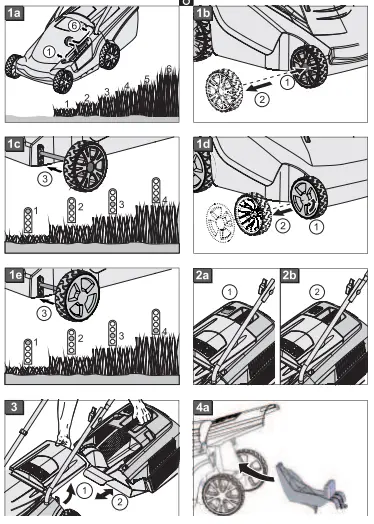 1a
6
1
1 2 3 4 5 6

1b
1
2

1c
3
1 2 3 4

1d
2
1

1e
3
1 2 3 4

2a
1

2b
2

3
1
2

4a