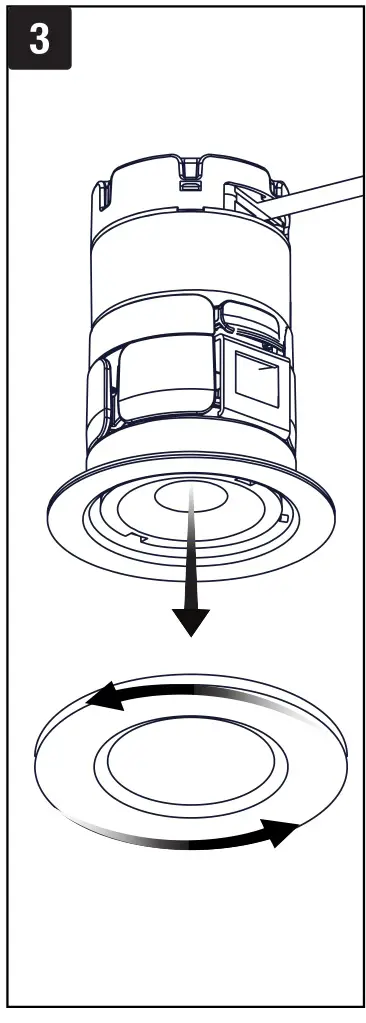 3