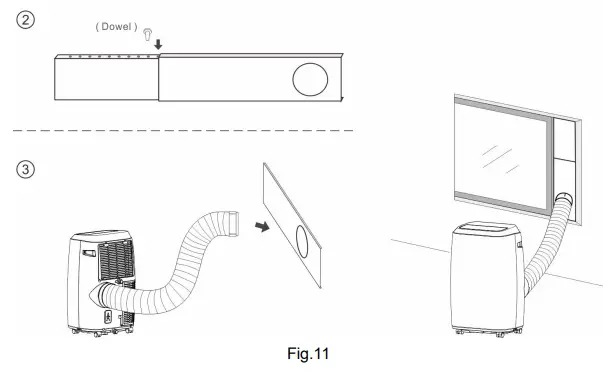 ②

( Dowel )

③

Fig.11