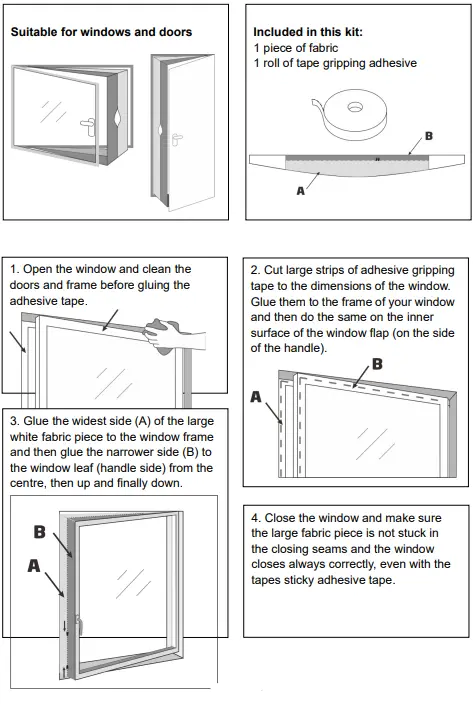 Suitable for windows and doors

Included in this kit:
1 piece of fabric
1 roll of tape gripping adhesive

B

A

1. Open the window and clean the doors and frame before gluing the adhesive tape.

2. Cut large strips of adhesive gripping tape to the dimensions of the window. Glue them to the frame of your window and then do the same on the inner surface of the window flap (on the side of the handle).

B

A

3. Glue the widest side (A) of the large white fabric piece to the window frame and then glue the narrower side (B) to the window leaf (handle side) from the centre, then up and finally down.

B

A

4. Close the window and make sure the large fabric piece is not stuck in the closing seams and the window closes always correctly, even with the tapes sticky adhesive tape.