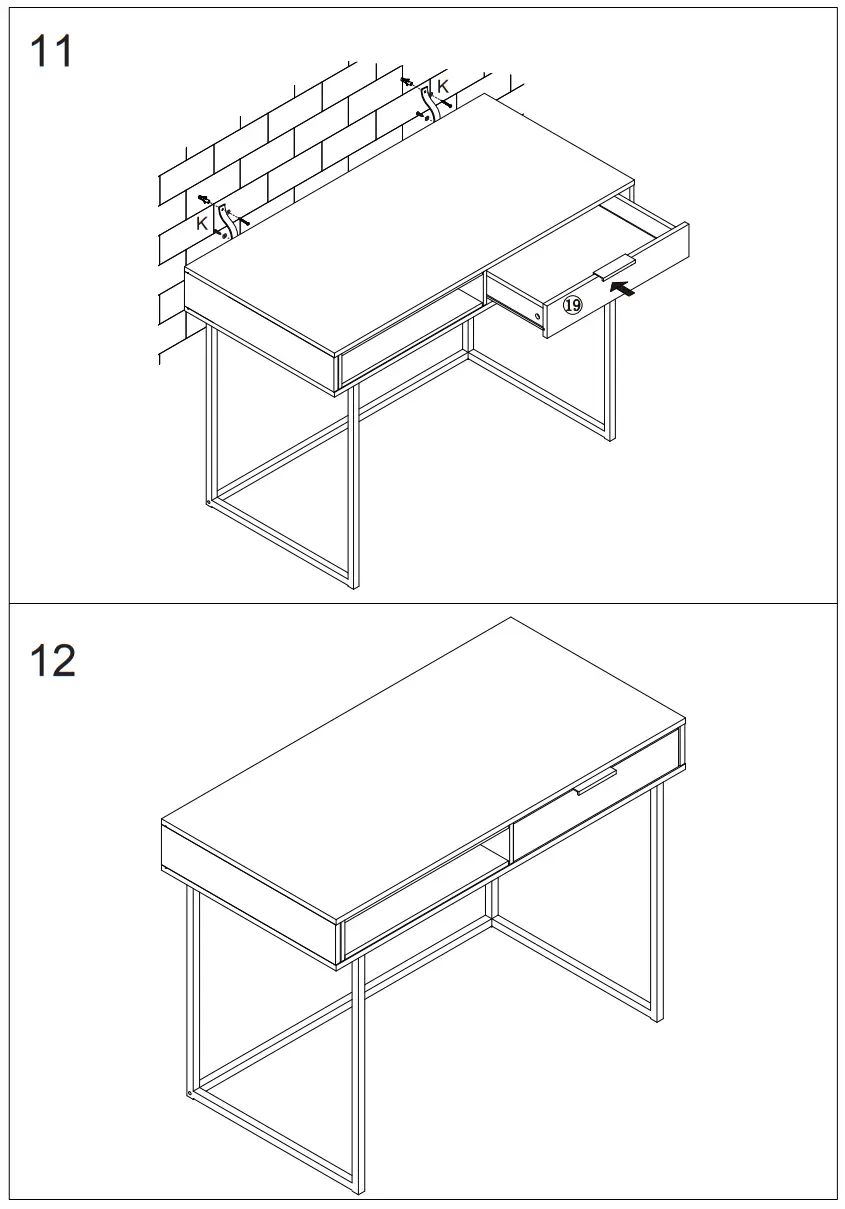 11

K

K

⑲

12