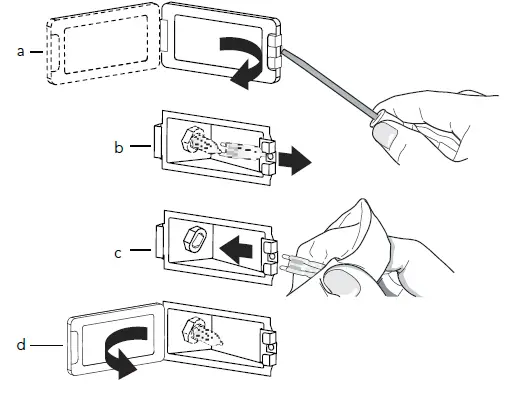 a
b
c
d