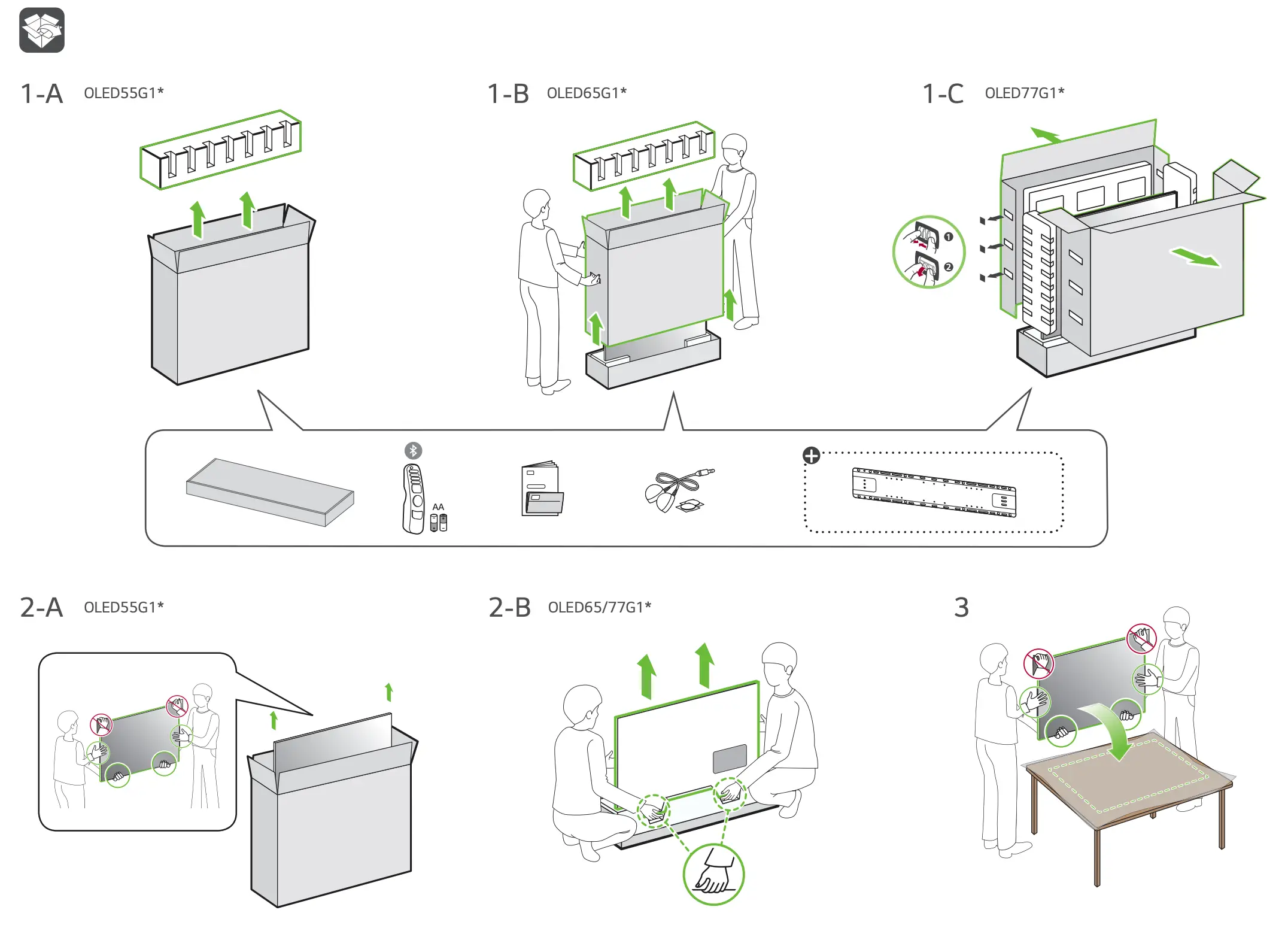 1-A OLED55G1*

1-B OLED65G1*

1-C OLED77G1*

❶

❷

AA

2-A OLED55G1*

2-B OLED65/77G1*

3