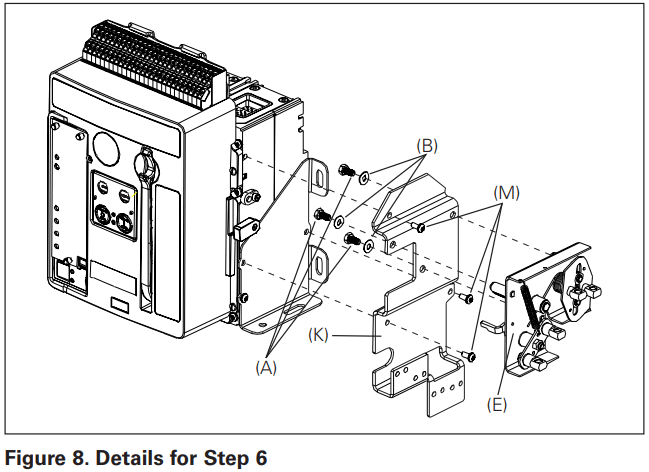 (B)
(M)
(K)
(A)
(E)

Figure 8. Details for Step 6