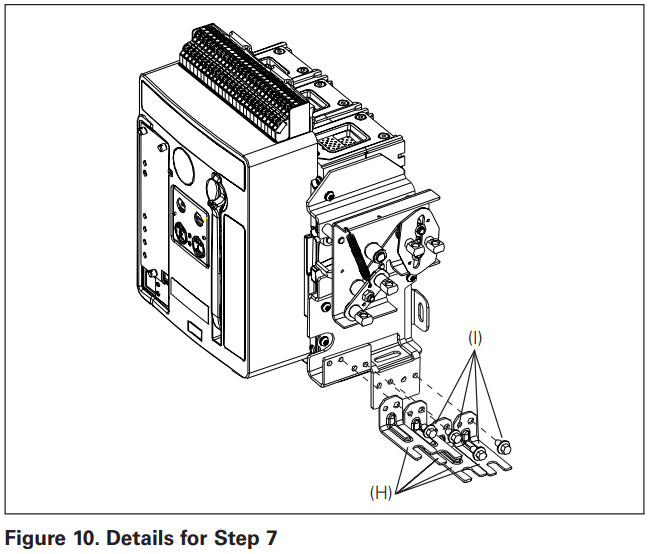 (I)

(H)

Figure 10. Details for Step 7