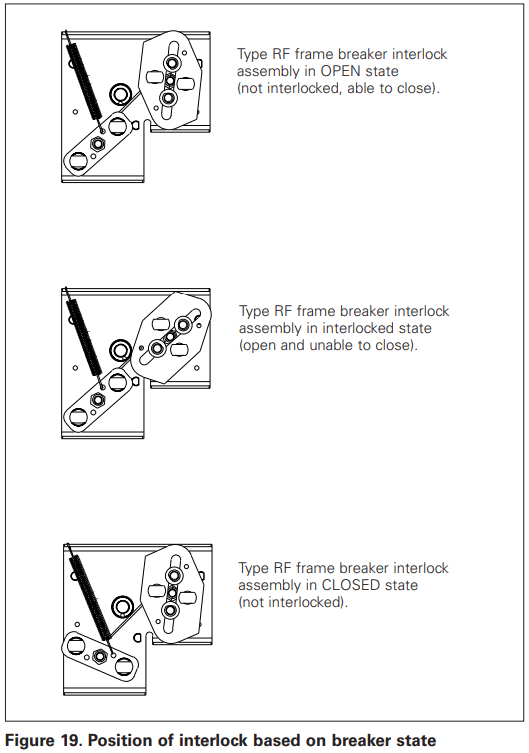 Type RF frame breaker interlock assembly in OPEN state (not interlocked, able to close).

Type RF frame breaker interlock assembly in interlocked state (open and unable to close).

Type RF frame breaker interlock assembly in CLOSED state (not interlocked).

Figure 19. Position of interlock based on breaker state