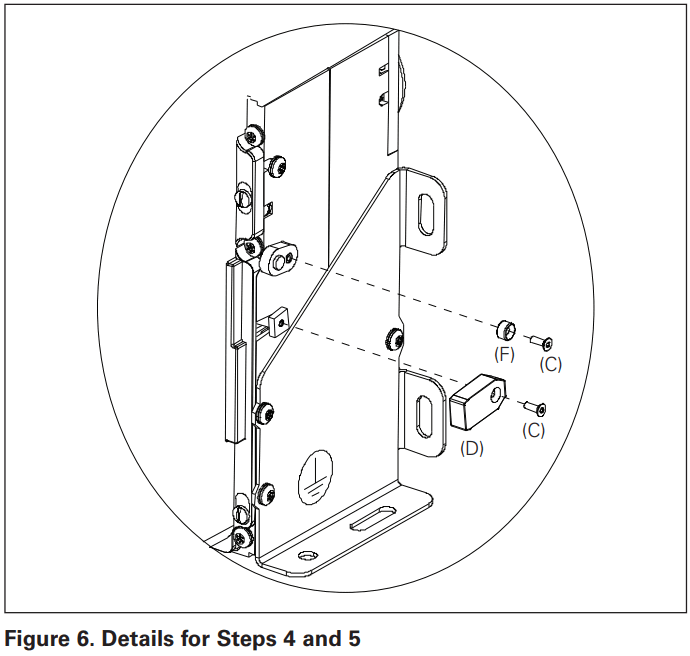 (F)
(C)
(C)
(D)

Figure 6. Details for Steps 4 and 5