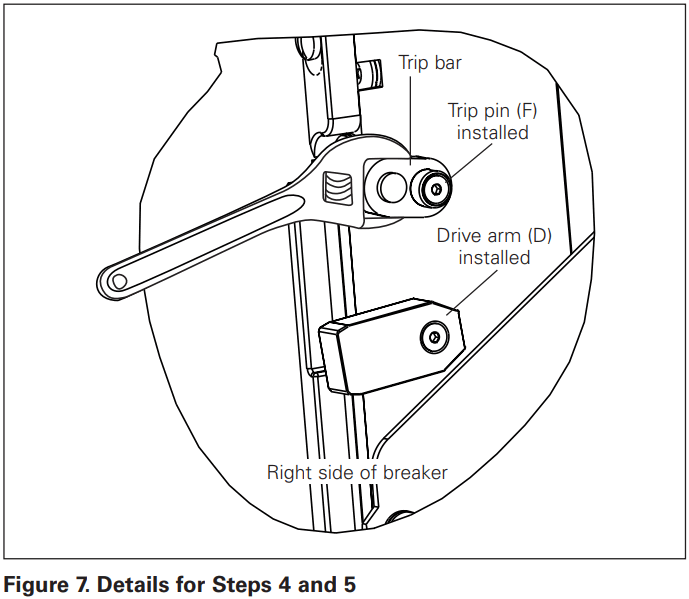 Trip bar

Trip pin (F) installed

Drive arm (D) installed

Right side of breaker

Figure 7. Details for Steps 4 and 5