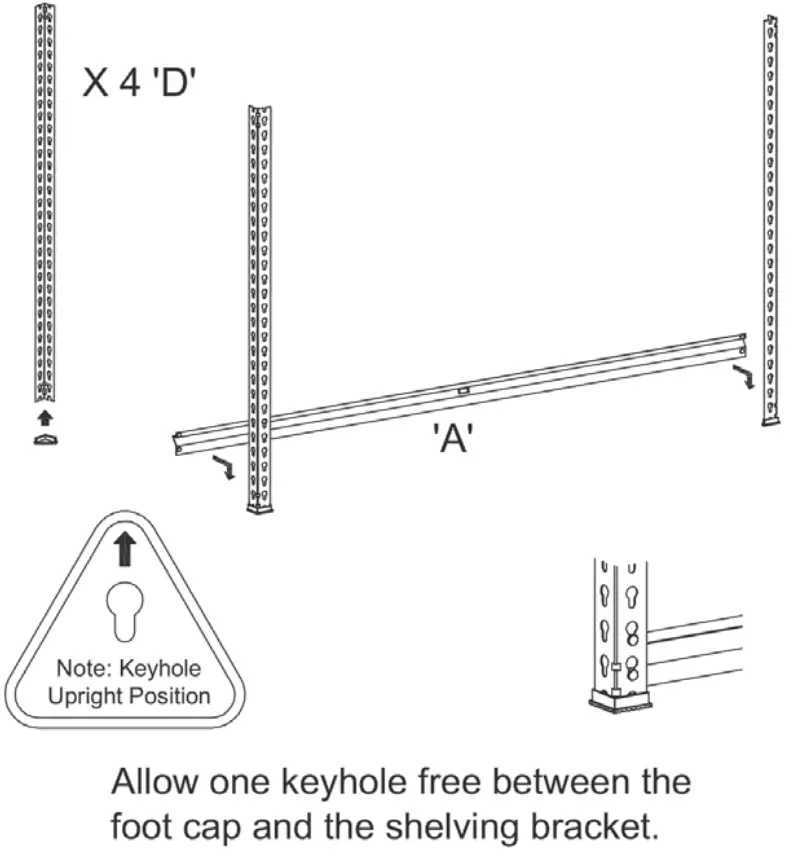 X 4 'D'

'A'

Note: Keyhole Upright Position

Allow one keyhole free between the foot cap and the shelving bracket.