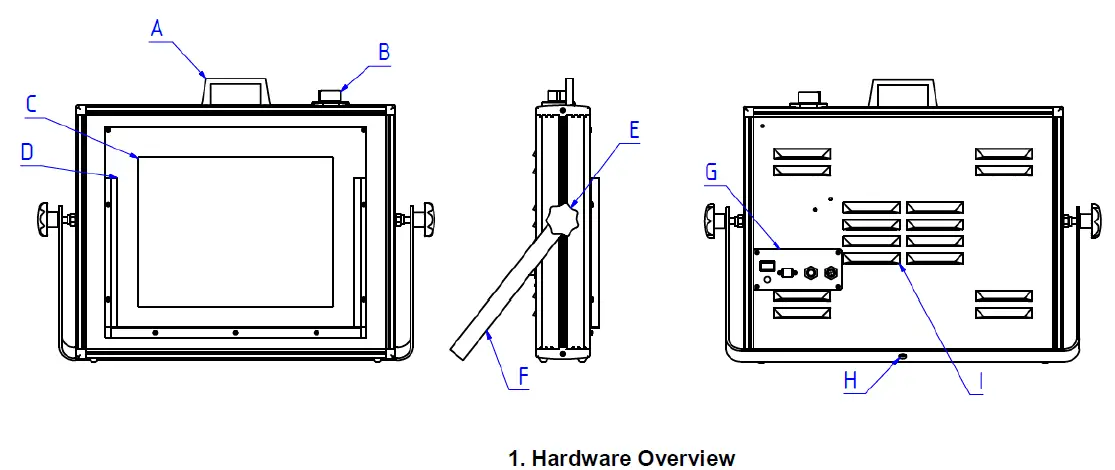 A
B
C
D
E
F
G
H
I

1. Hardware Overview