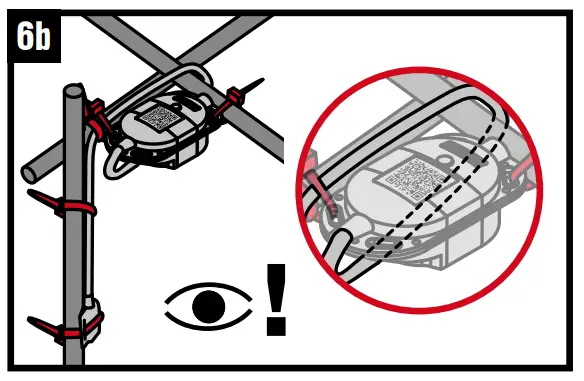 6b

!