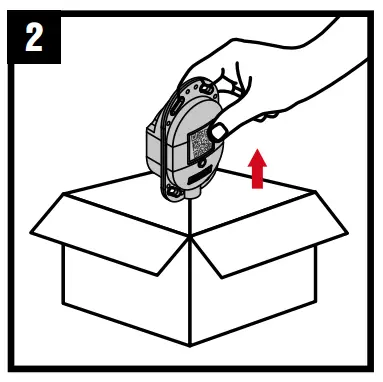 2