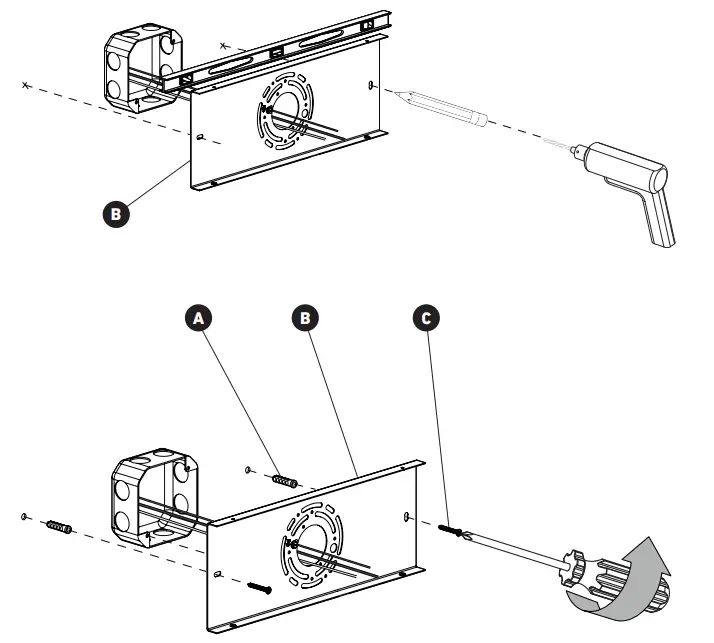 B

A

B

C