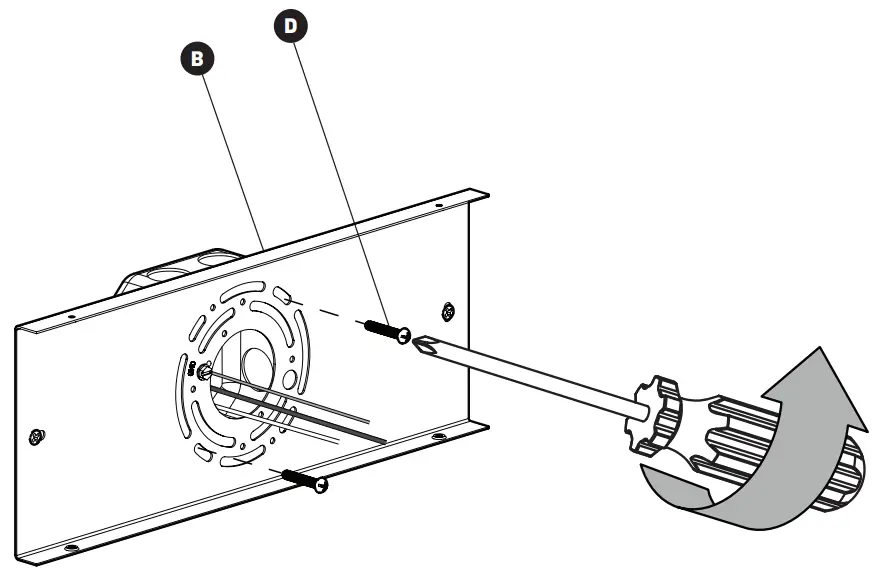 D

B