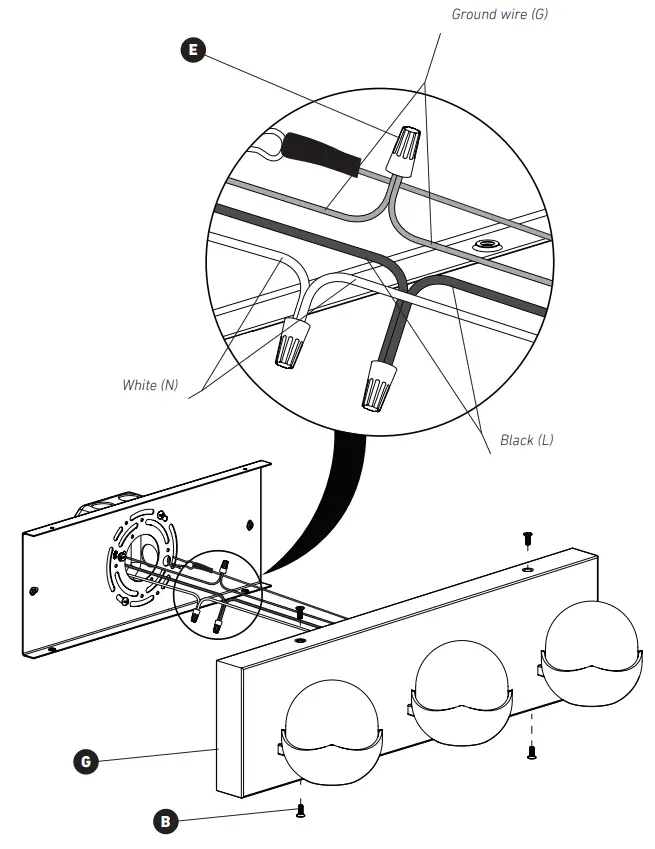 Ground wire (G)

E

White (N)

Black (L)

G

B