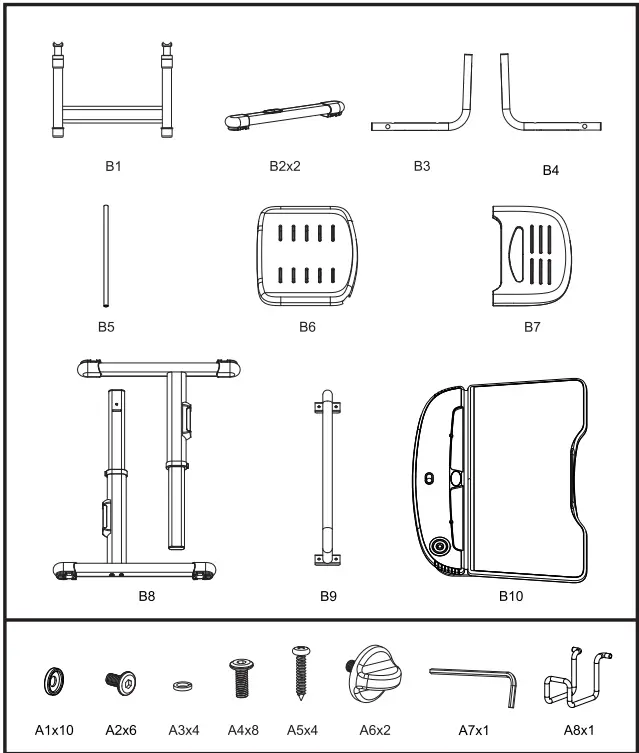 B1
B2x2
B3
B4
B5
B6
B7
B8
B9
B10
A1x10
A2x6
A3x4
A4x8
A5x4
A6x2
A7x1
A8x1