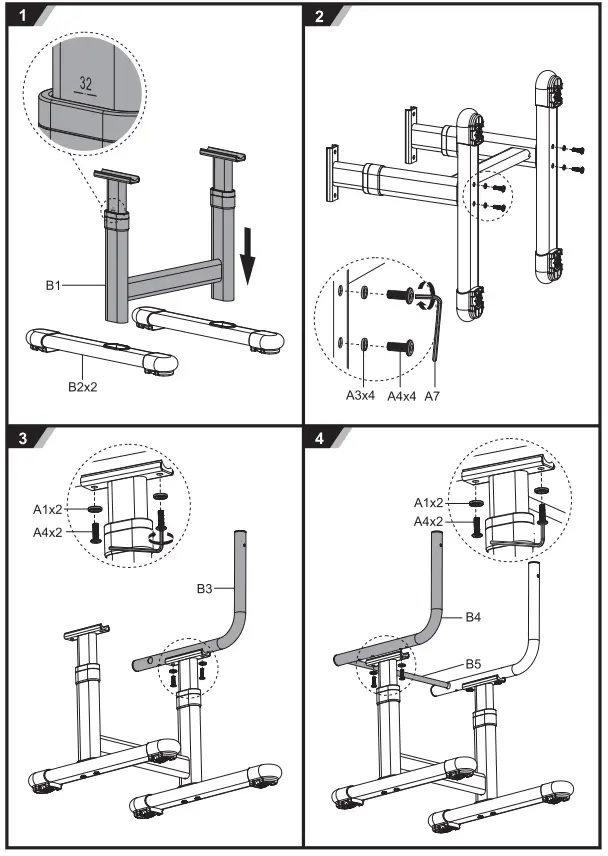 1

32

B1

B2x2

2

A3x4

A4x4

A7

3

A1x2

A4x2

B3

4

A1x2

A4x2

B4

B5