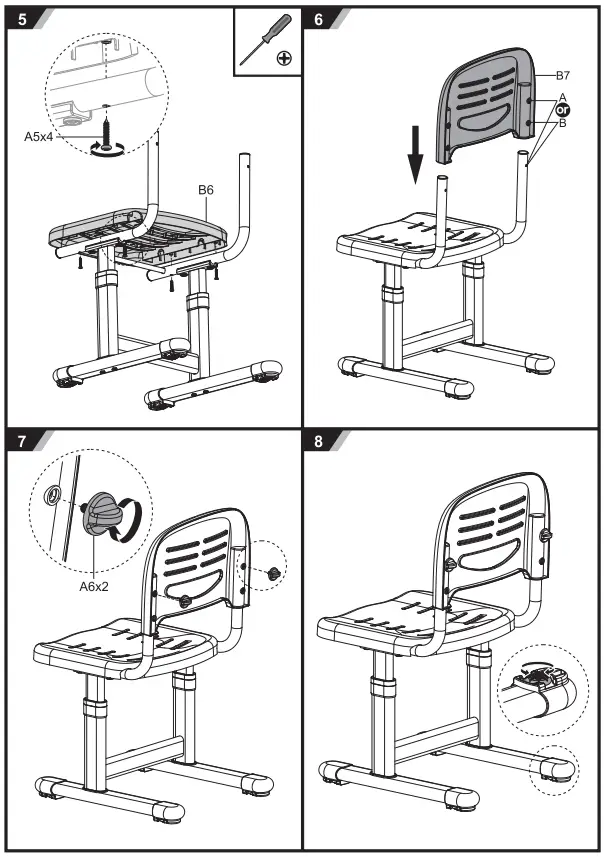 5

A5x4

B6

6

B7

A

or

B

7

A6x2

8