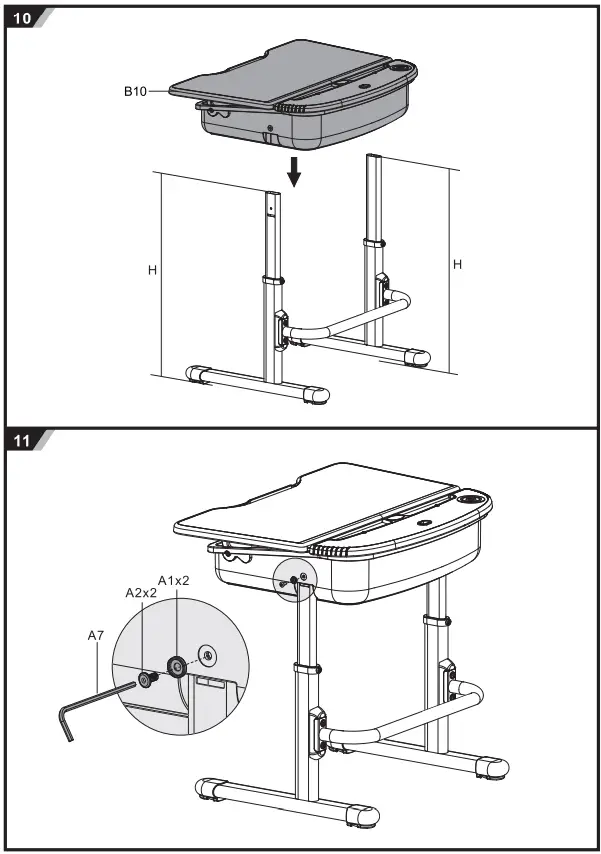 10

B10

H

H

11

A2x2

A1x2

A7