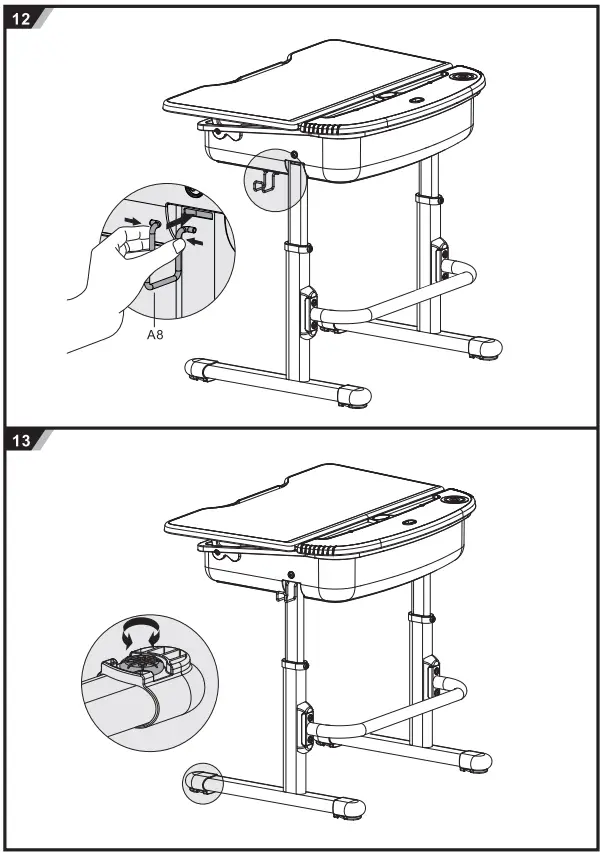 12

A8

13