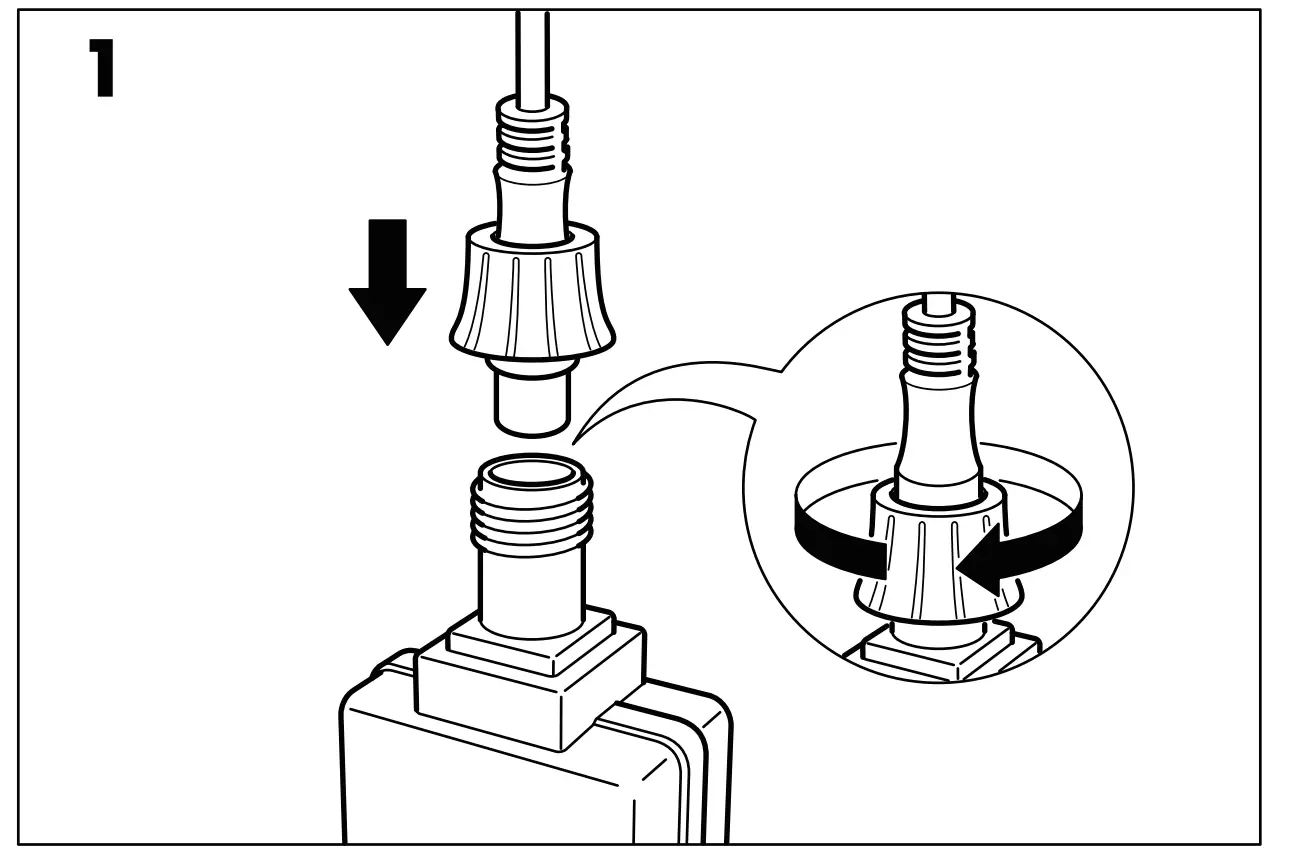 1