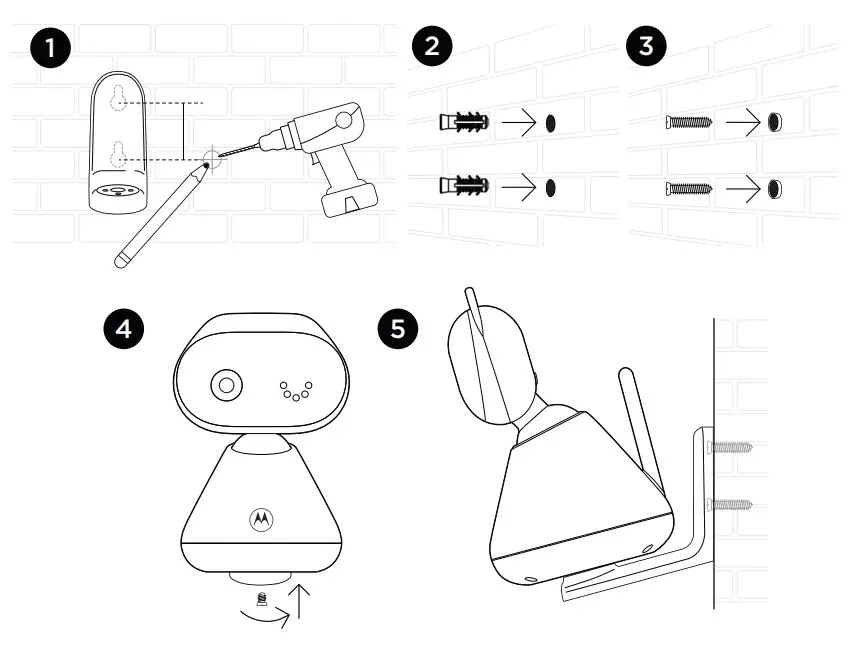 1

2

3

4

5