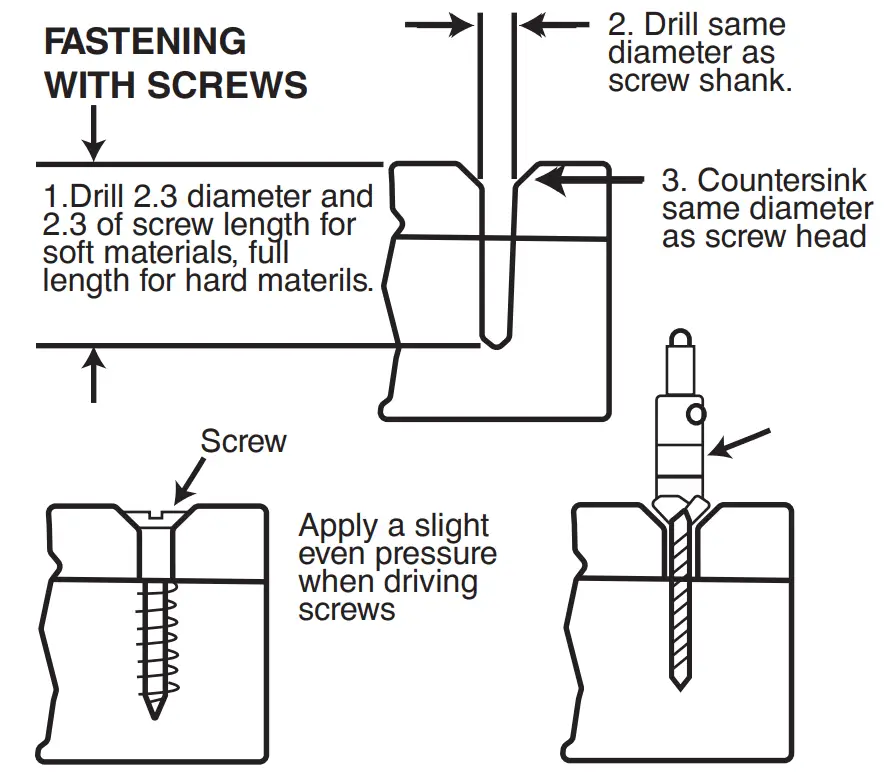 FASTENING WITH SCREWS

2. Drill same diameter as screw shank.

1.Drill 2.3 diameter and 2.3 of screw length for soft materials, full length for hard materils.

3. Countersink same diameter as screw head

Screw

Apply a slight even pressure when driving screws