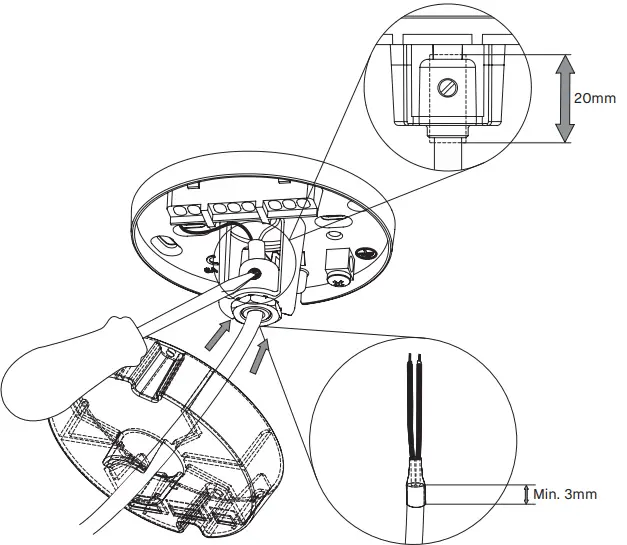 20mm

Min. 3mm