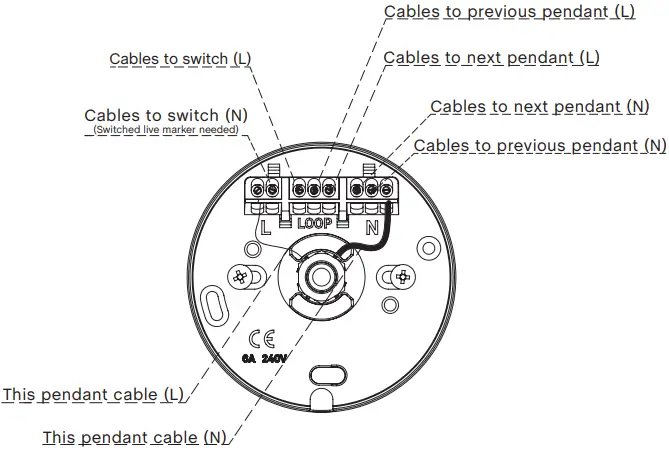 Cables to previous pendant (L)

Cables to switch (L)

Cables to next pendant (L)

Cables to switch (N)
(Switched live marker needed)

Cables to next pendant (N)

Cables to previous pendant (N)

L LOOP N

CE

6A 240V

This pendant cable (L)

This pendant cable (N)