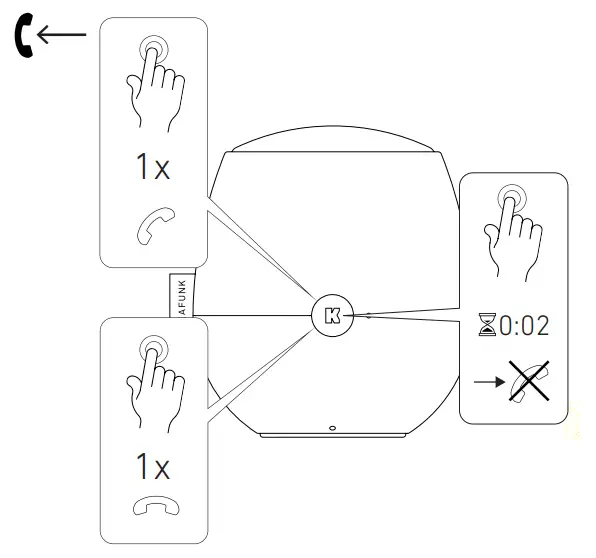 1x

AFUNK

K

0:02

1x