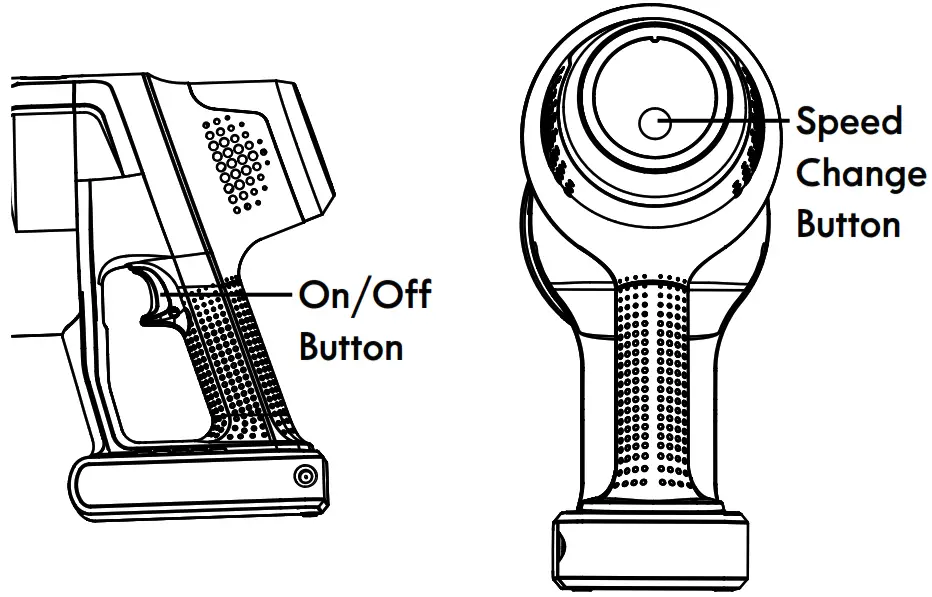 On/Off Button

Speed Change Button