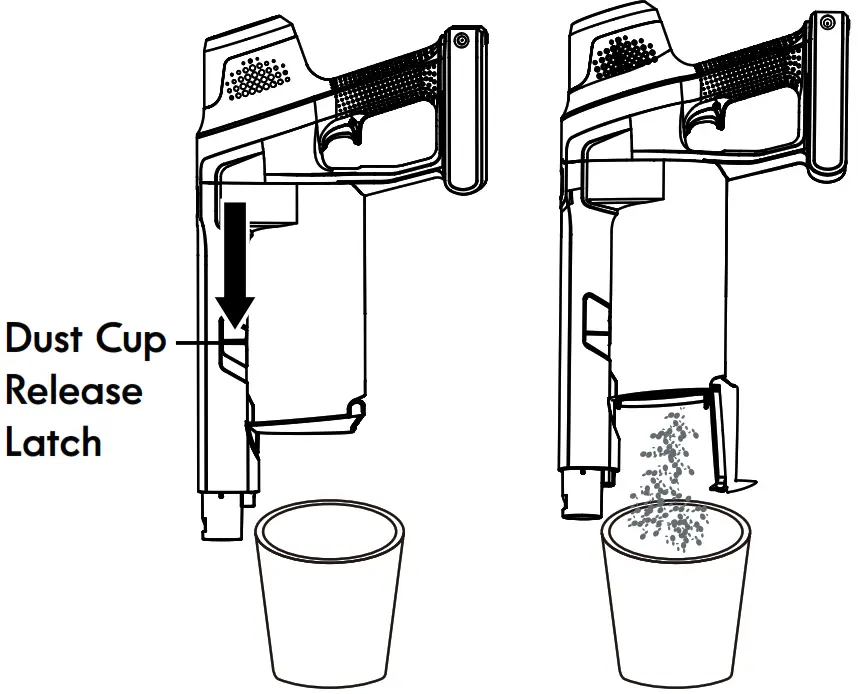 Dust Cup Release Latch