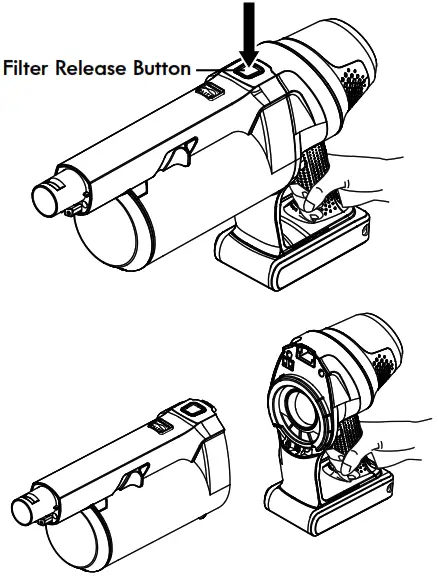 Filter Release Button