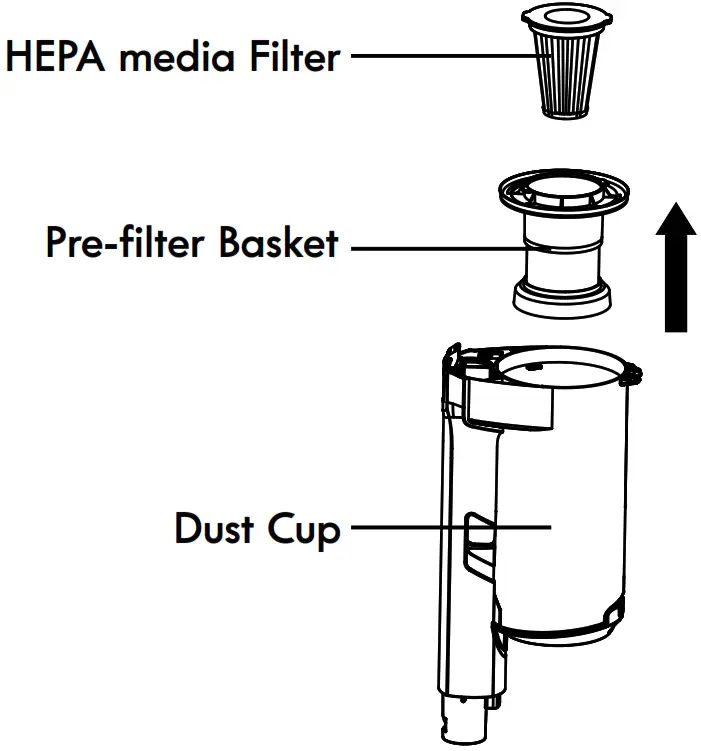 HEPA media Filter

Pre-filter Basket

Dust Cup