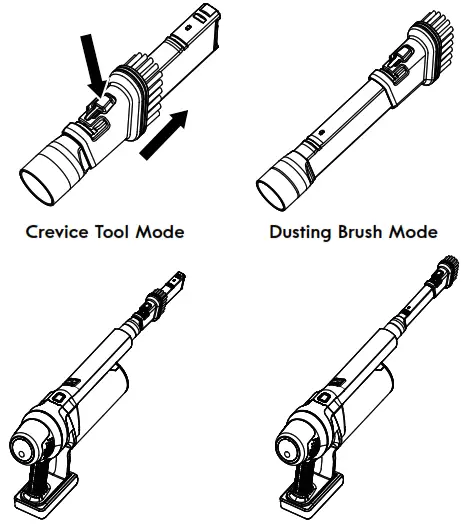 Crevice Tool Mode

Dusting Brush Mode