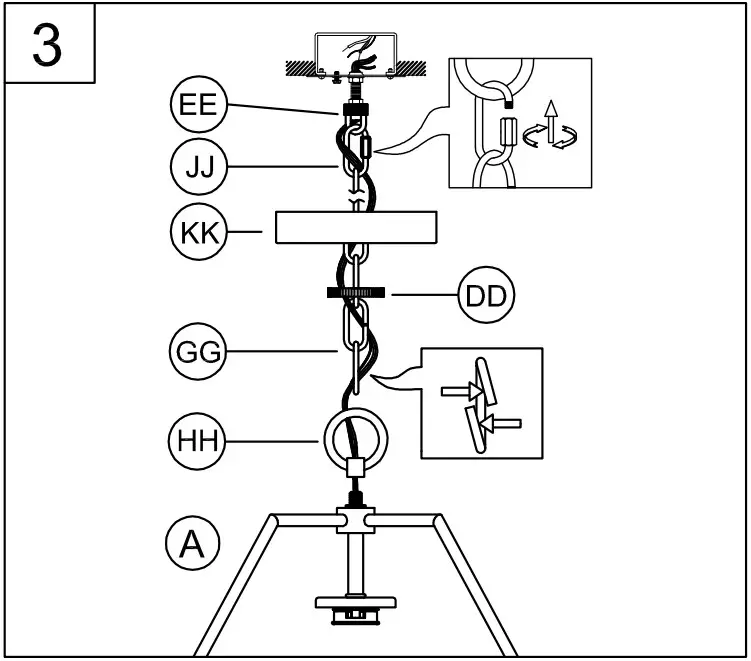 3

EE

JJ

KK

DD

GG

HH

A