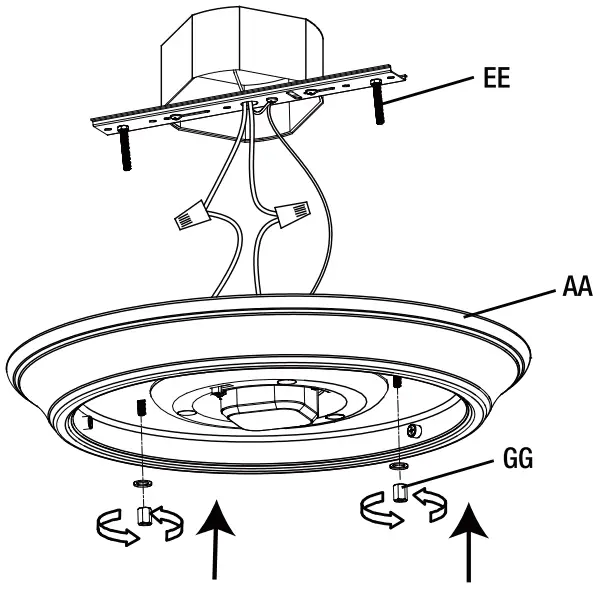 EE

AA

GG