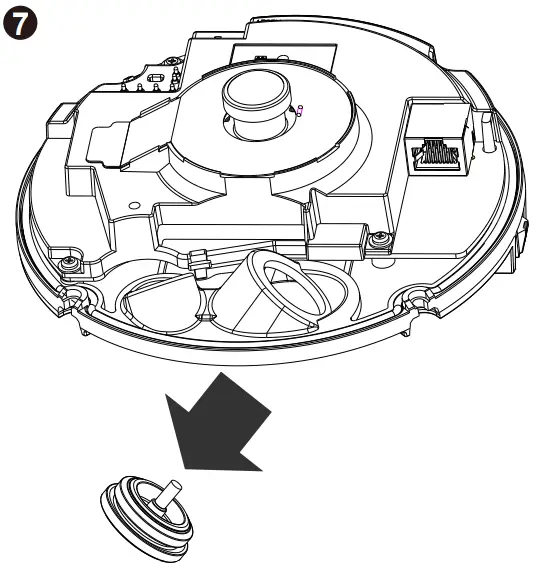 7