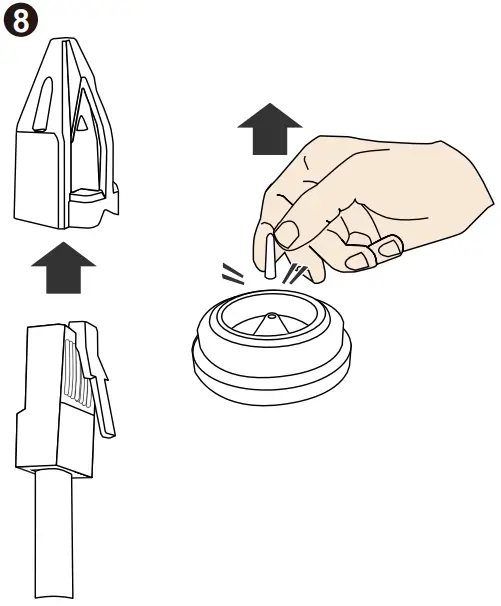 8