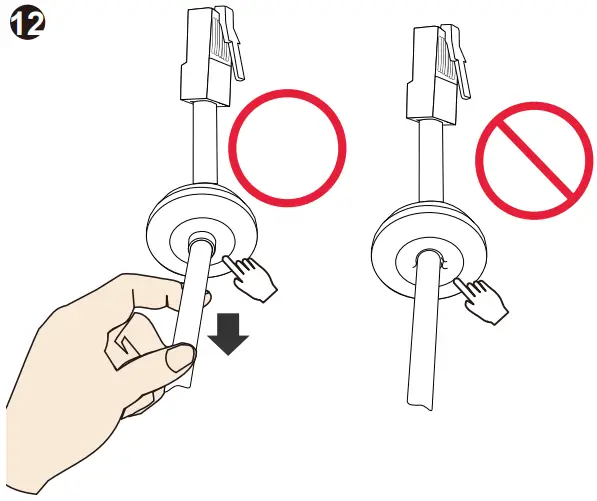 12