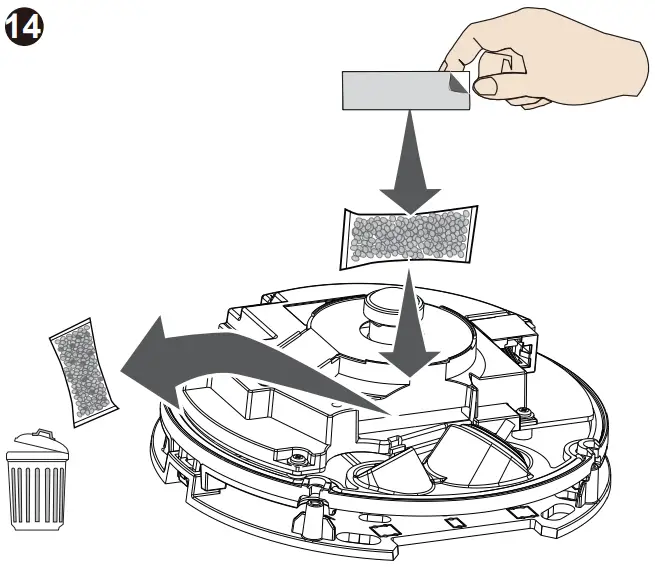 14