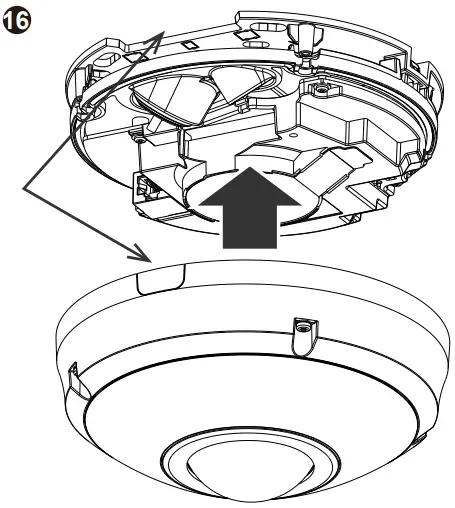 16