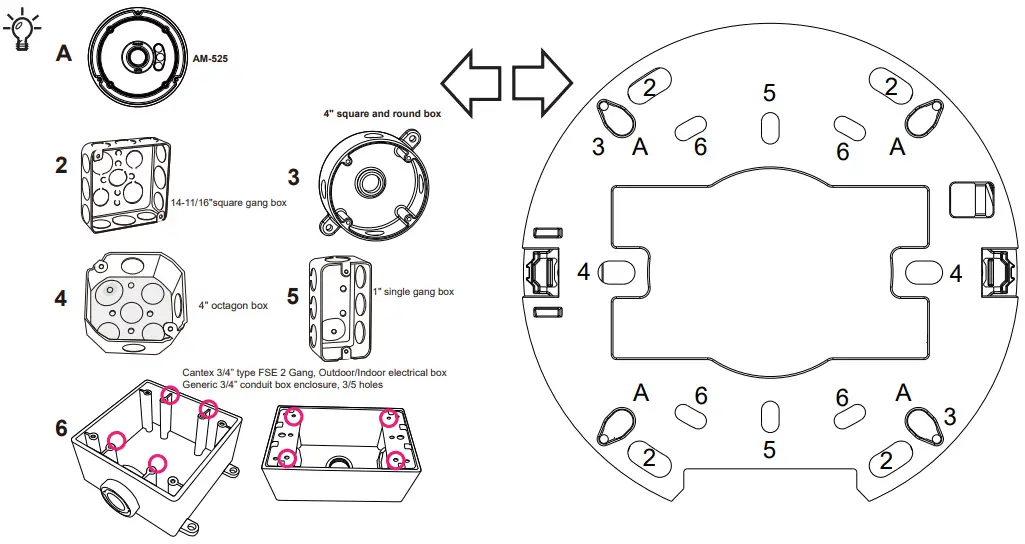 A

AM-525

4" square and round box

2

14-11/16"square gang box

3

4

4" octagon box

5

1" single gang box

Cantex 3/4" type FSE 2 Gang, Outdoor/Indoor electrical box
Generic 3/4" conduit box enclosure, 3/5 holes

6

2 5 2
3 A 6 6 A
4 4
A 6 6 A
3
2 5 2