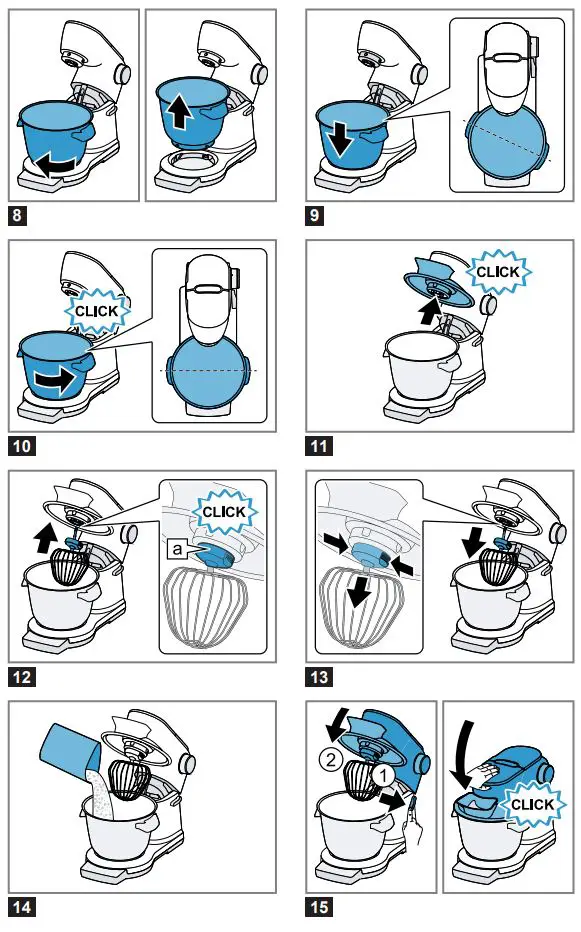 8

9

CLICK

10

CLICK

11

CLICK

a

12

13

14

2

1

CLICK

15