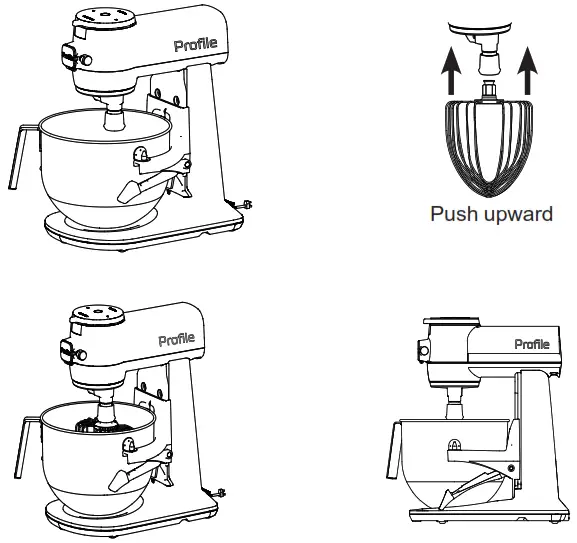 Profile

Push upward

Profile

Profile